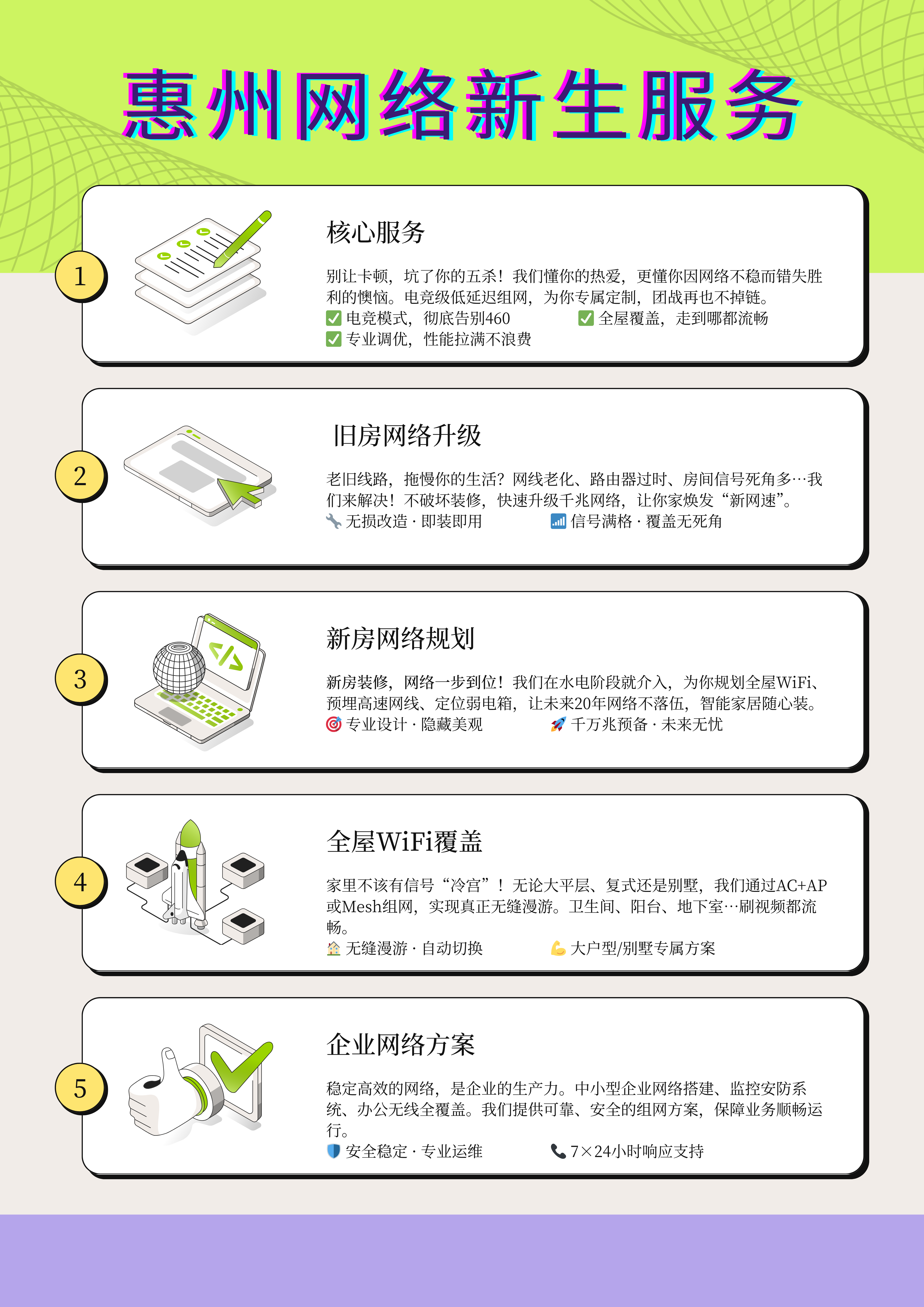 惠州网络新生服务

1

核心服务

别让卡顿，坑了你的五杀！我们懂你的热爱，更懂你因网络不稳而错失胜利的懊恼。电竞级低延迟组网，为你专属定制，团战再也不掉链。
✅ 电竞模式，彻底告别460　✅ 全屋覆盖，走到哪都流畅
✅ 专业调优，性能拉满不浪费

2

旧房网络升级

老旧线路，拖慢你的生活？网线老化、路由器过时、房间信号死角多…我们来解决！不破坏装修，快速升级千兆网络，让你家焕发“新网速”。
🔧 无损改造 · 即装即用　📶 信号满格 · 覆盖无死角

3

新房网络规划

新房装修，网络一步到位！我们在水电阶段就介入，为你规划全屋WiFi、预埋高速网线、定位弱电箱，让未来20年网络不落伍，智能家居随心装。
🎯 专业设计 · 隐藏美观　🚀 千万兆预备 · 未来无忧

4

全屋WiFi覆盖

家里不该有信号“冷宫”！无论大平层、复式还是别墅，我们通过AC+AP或Mesh组网，实现真正无缝漫游。卫生间、阳台、地下室…刷视频都流畅。
🏠 无缝漫游 · 自动切换　💪 大户型/别墅专属方案

5

企业网络方案

稳定高效的网络，是企业的生产力。中小型企业网络搭建、监控安防系统、办公无线全覆盖。我们提供可靠、安全的组网方案，保障业务顺畅运行。
🛡 安全稳定 · 专业运维　📞 7×24小时响应支持