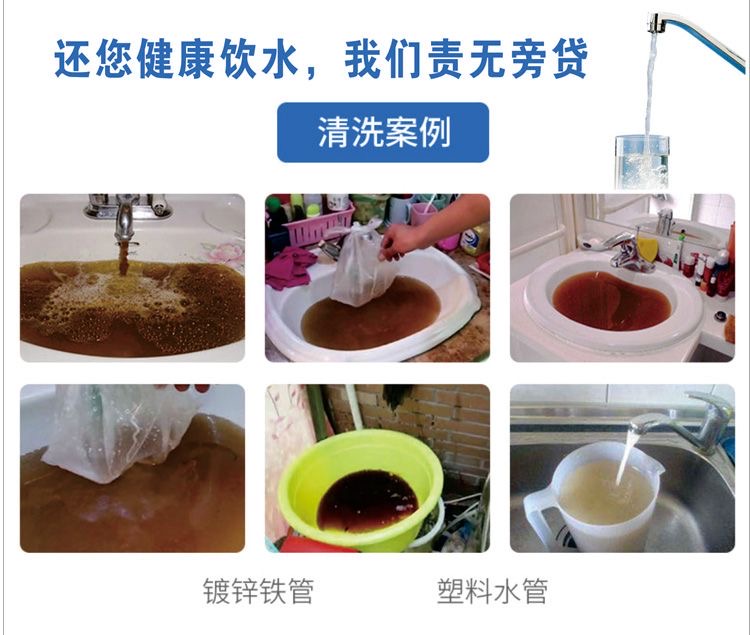 还您健康饮水，我们责无旁贷

清洗案例

镀锌铁管

塑料水管